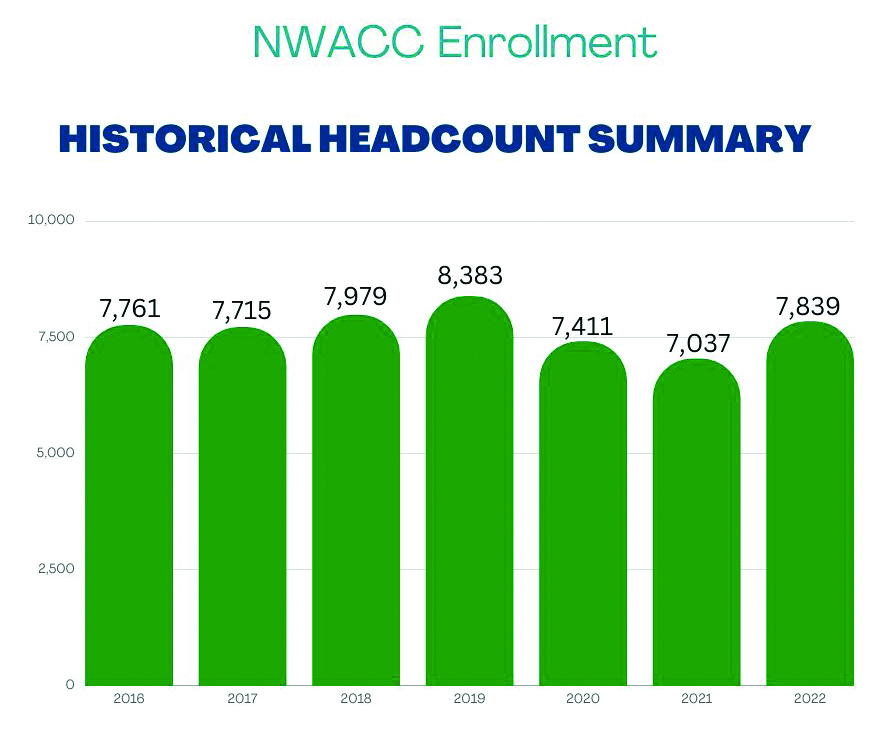 NWACC Enrollment

HISTORICAL HEADCOUNT SUMMARY

10,000
7,500
5,000
2,500
0

7,761
7,715
7,979
8,383
7,411
7,037
7,839

2016
2017
2018
2019
2020
2021
2022